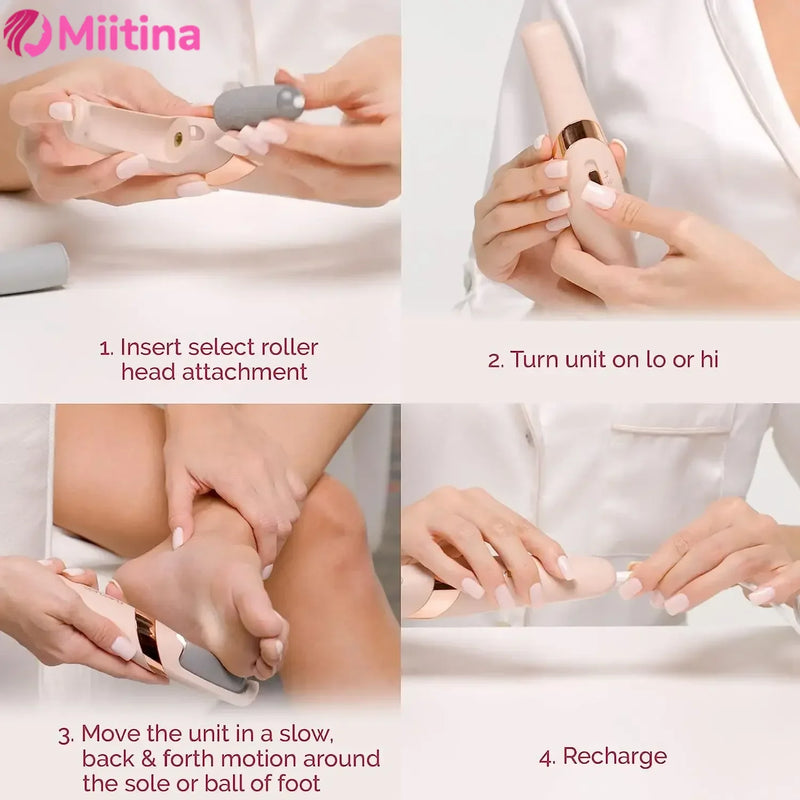 Miitina

1. Insert select roller head attachment

2. Turn unit on lo or hi

3. Move the unit in a slow, back & forth motion around the sole or ball of foot

4. Recharge